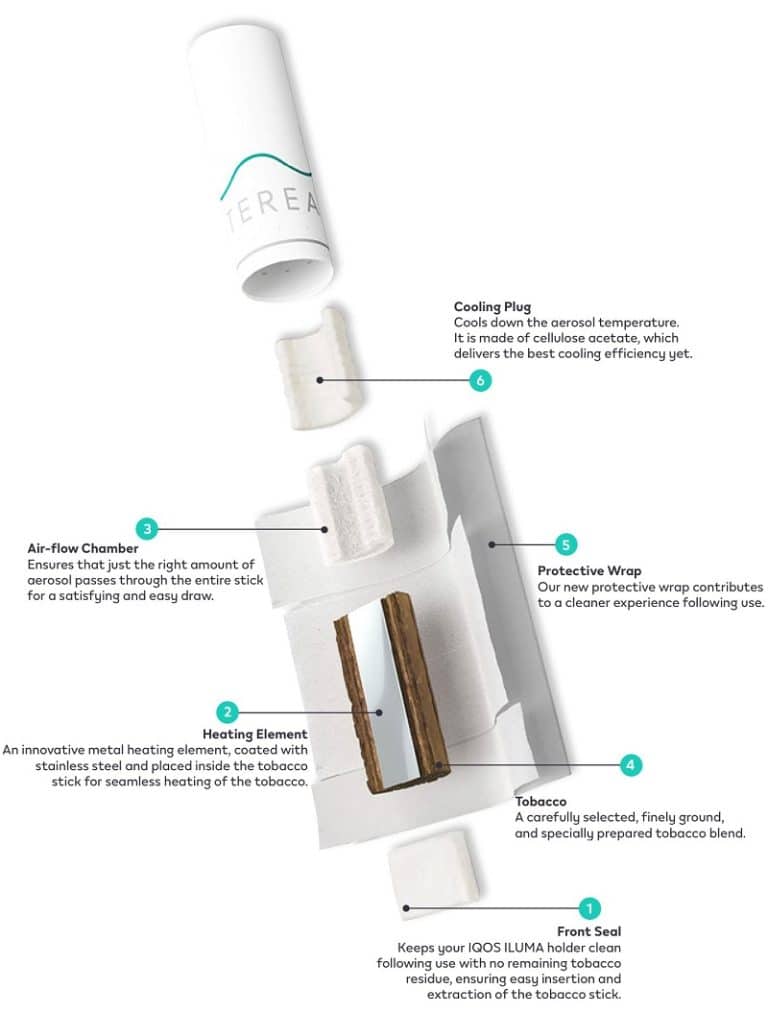 TEREA

Cooling Plug
Cools down the aerosol temperature. It is made of cellulose acetate, which delivers the best cooling efficiency yet.

6

3

Air-flow Chamber
Ensures that just the right amount of aerosol passes through the entire stick for a satisfying and easy draw.

5

Protective Wrap
Our new protective wrap contributes to a cleaner experience following use.

2

Heating Element
An innovative metal heating element, coated with stainless steel and placed inside the tobacco stick for seamless heating of the tobacco.

4

Tobacco
A carefully selected, finely ground, and specially prepared tobacco blend.

1

Front Seal
Keeps your IQOS ILUMA holder clean following use with no remaining tobacco residue, ensuring easy insertion and extraction of the tobacco stick.